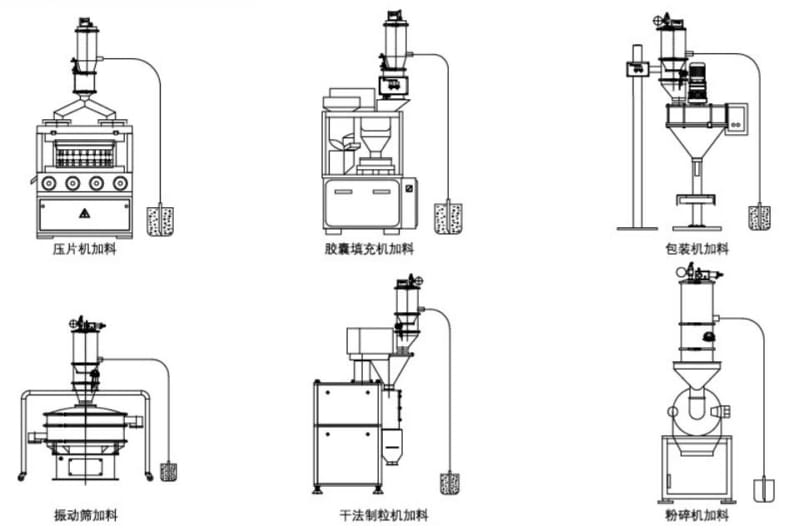 压片机加料

胶囊填充机加料

包装机加料

振动筛加料

干法制粒机加料

粉碎机加料